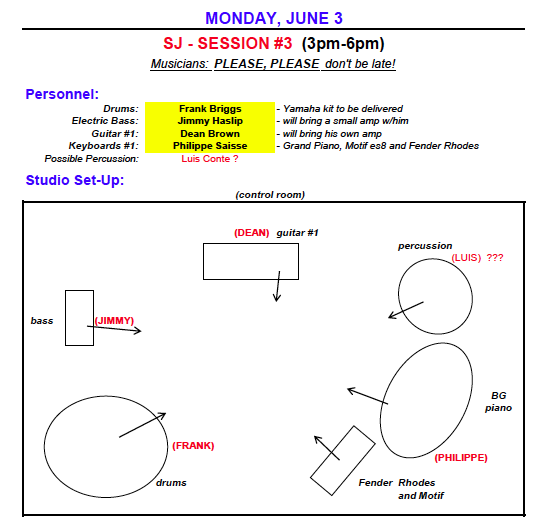 MONDAY, JUNE 3

SJ - SESSION #3 (3pm-6pm)

Musicians: PLEASE, PLEASE don't be late!

Personnel:

| | | |
|---|---|---|
| Drums: | Frank Briggs | - Yamaha kit to be delivered |
| Electric Bass: | Jimmy Haslip | - will bring a small amp w/him |
| Guitar #1: | Dean Brown | - will bring his own amp |
| Keyboards #1: | Philippe Saisse | - Grand Piano, Motif es8 and Fender Rhodes |
| Possible Percussion: | Luis Conte ? | |

Studio Set-Up:

(control room)

(DEAN) guitar #1

percussion (LUIS) ???

bass (JIMMY)

BG piano

(FRANK)

drums

(PHILIPPE)

Fender Rhodes and Motif